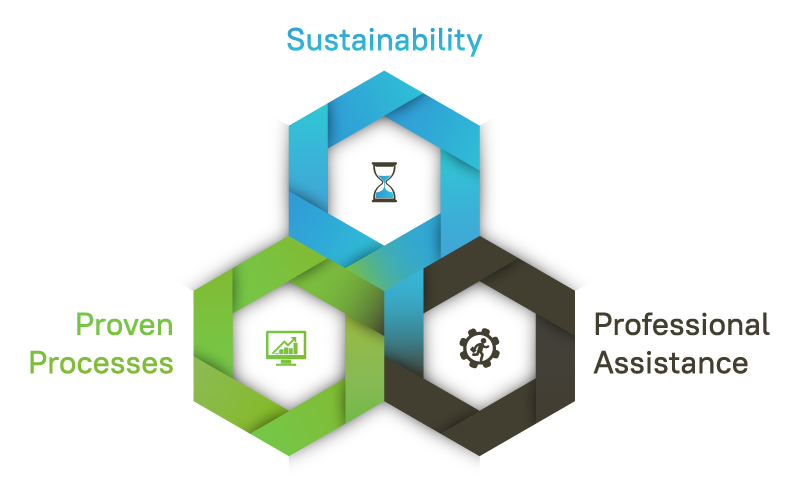 Sustainability

Proven Processes

Professional Assistance