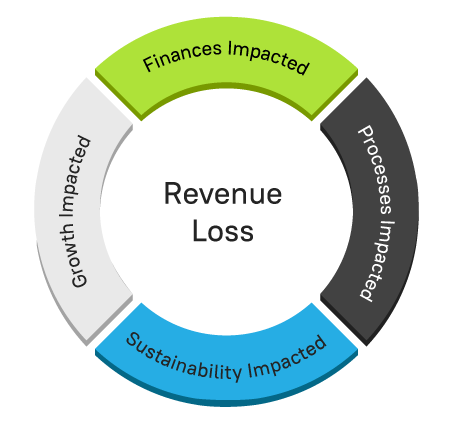 Finances Impacted

Processes Impacted

Sustainability Impacted

Growth Impacted

Revenue Loss